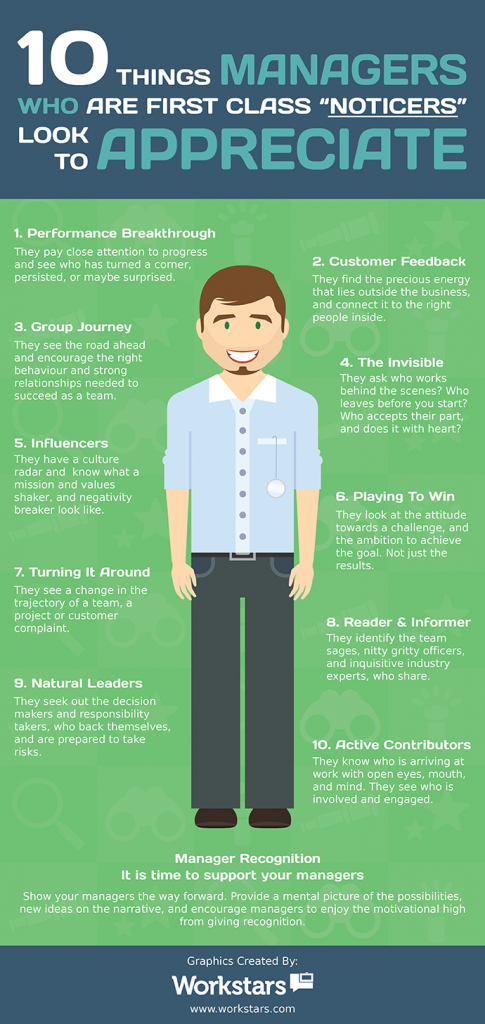 10 THINGS MANAGERS WHO ARE FIRST CLASS "NOTICERS" LOOK TO APPRECIATE

1. Performance Breakthrough
They pay close attention to progress and see who has turned a corner, persisted, or maybe surprised.

2. Customer Feedback
They find the precious energy that lies outside the business, and connect it to the right people inside.

3. Group Journey
They see the road ahead and encourage the right behaviour and strong relationships needed to succeed as a team.

4. The Invisible
They ask who works behind the scenes? Who leaves before you start? Who accepts their part, and does it with heart?

5. Influencers
They have a culture radar and know what a mission and values shaker, and negativity breaker look like.

6. Playing To Win
They look at the attitude towards a challenge, and the ambition to achieve the goal. Not just the results.

7. Turning It Around
They see a change in the trajectory of a team, a project or customer complaint.

8. Reader & Informer
They identify the team sages, nitty gritty officers, and inquisitive industry experts, who share.

9. Natural Leaders
They seek out the decision makers and responsibility takers, who back themselves, and are prepared to take risks.

10. Active Contributors
They know who is arriving at work with open eyes, mouth, and mind. They see who is involved and engaged.

Manager Recognition
It is time to support your managers

Show your managers the way forward. Provide a mental picture of the possibilities, new ideas on the narrative, and encourage managers to enjoy the motivational high from giving recognition.

Graphics Created By:
Workstars
www.workstars.com